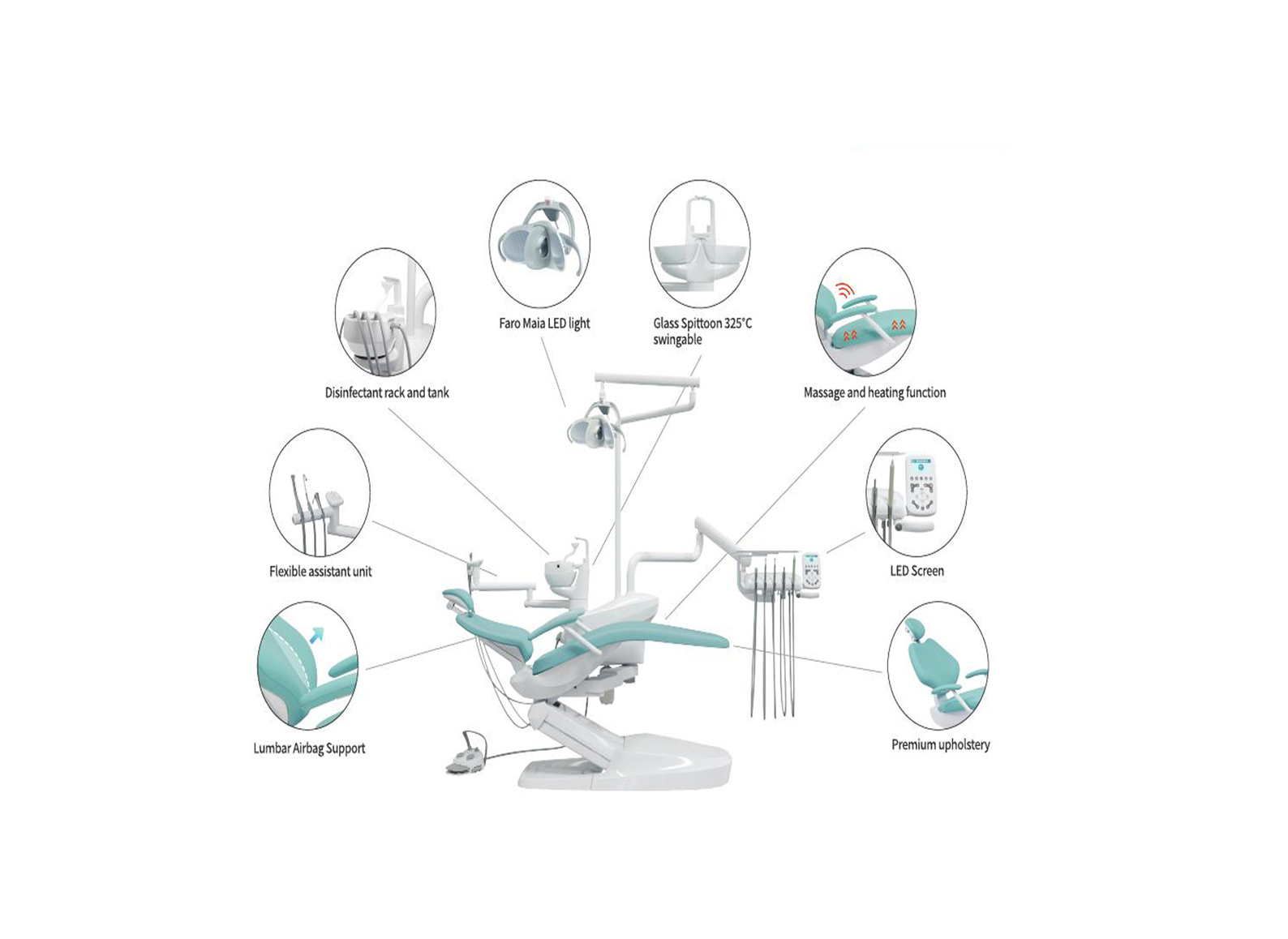 Faro Maia LED light

Glass Spittoon 325°C swingable

Disinfectant rack and tank

Massage and heating function

Flexible assistant unit

LED Screen

Lumbar Airbag Support

Premium upholstery